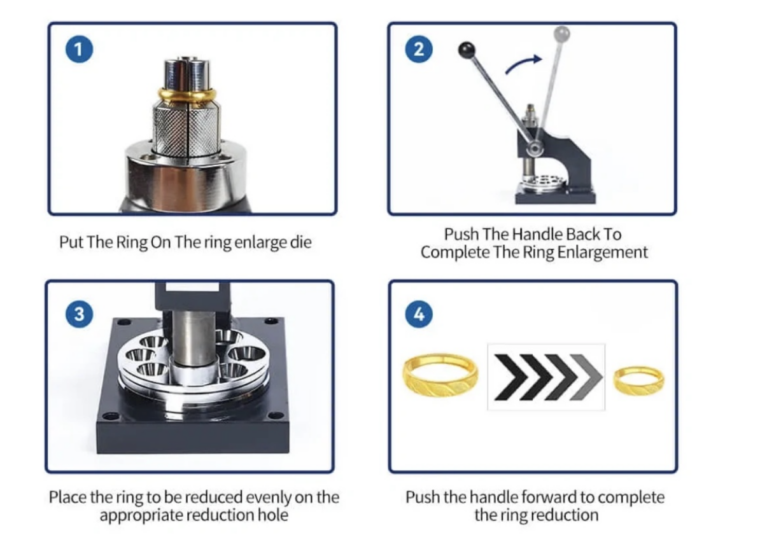 1

Put The Ring On The ring enlarge die

2

Push The Handle Back To Complete The Ring Enlargement

3

Place the ring to be reduced evenly on the appropriate reduction hole

4

Push the handle forward to complete the ring reduction